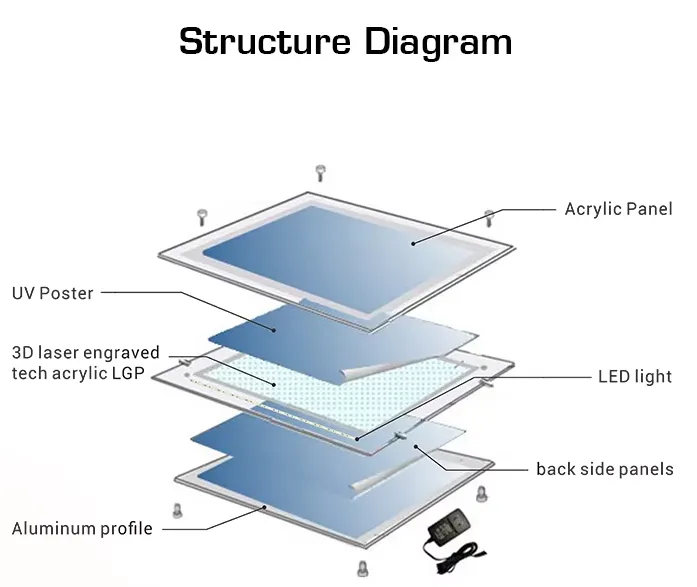 Structure Diagram

Acrylic Panel

UV Poster

3D laser engraved tech acrylic LGP

LED light

back side panels

Aluminum profile